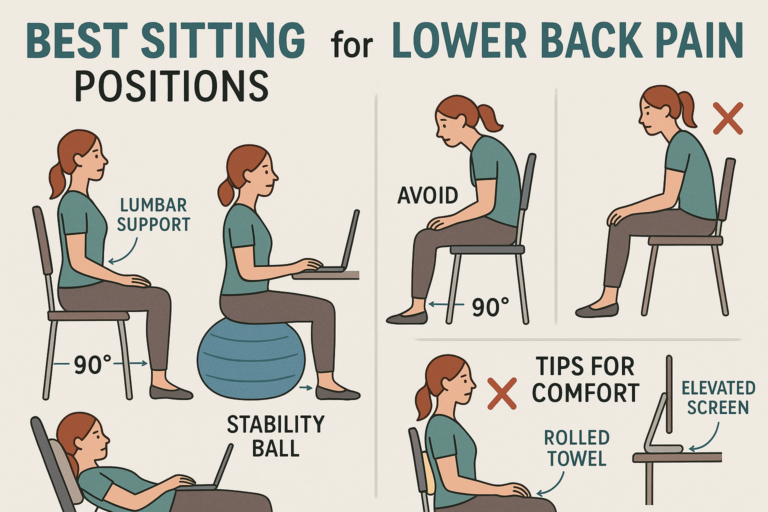 BEST SITTING for LOWER BACK PAIN
POSITIONS

LUMBAR SUPPORT

90°

STABILITY BALL

AVOID

90°

TIPS FOR COMFORT

ROLLED TOWEL

ELEVATED SCREEN